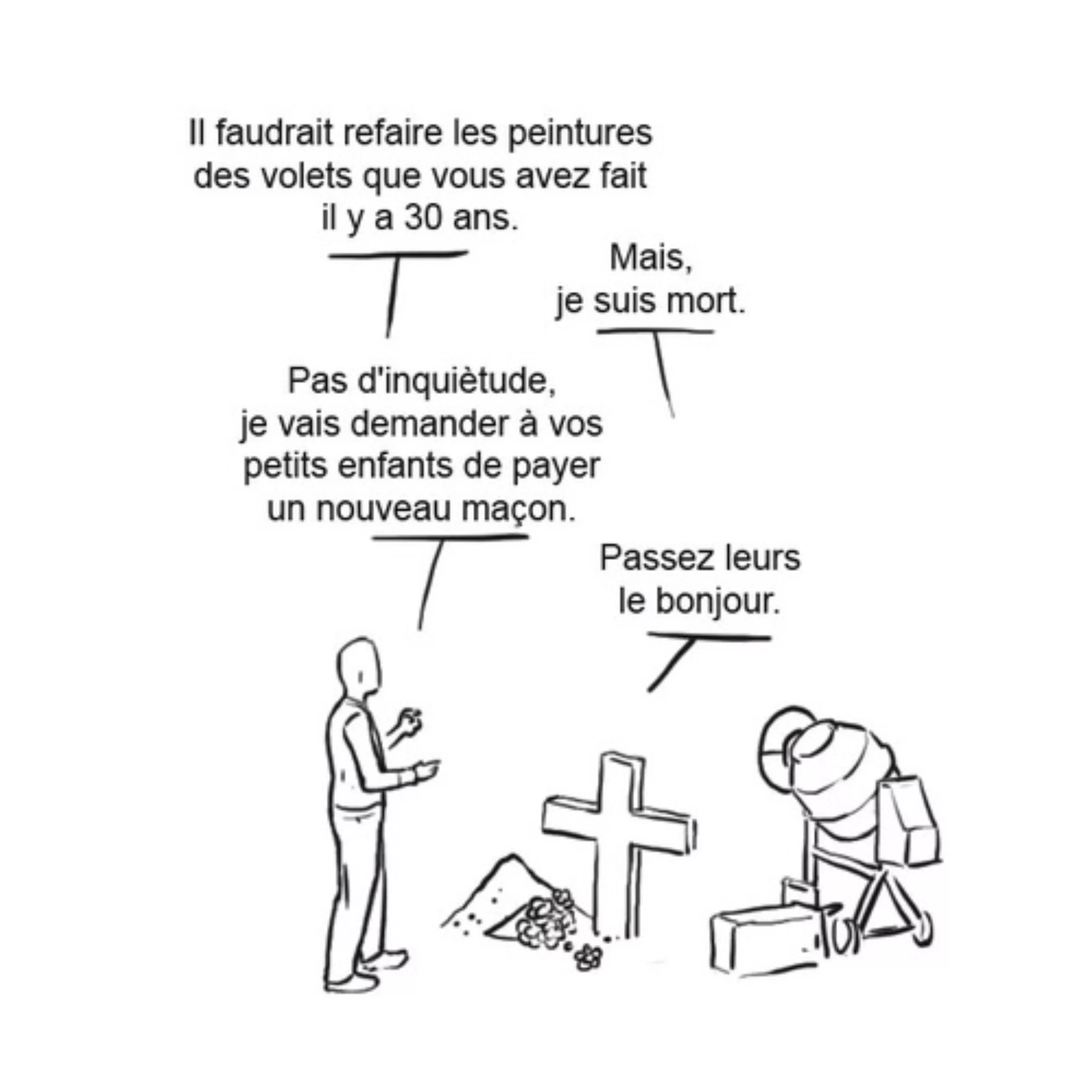 Il faudrait refaire les peintures des volets que vous avez fait il y a 30 ans.

Mais, je suis mort.

Pas d'inquiètude, je vais demander à vos petits enfants de payer un nouveau maçon.

Passez leurs le bonjour.